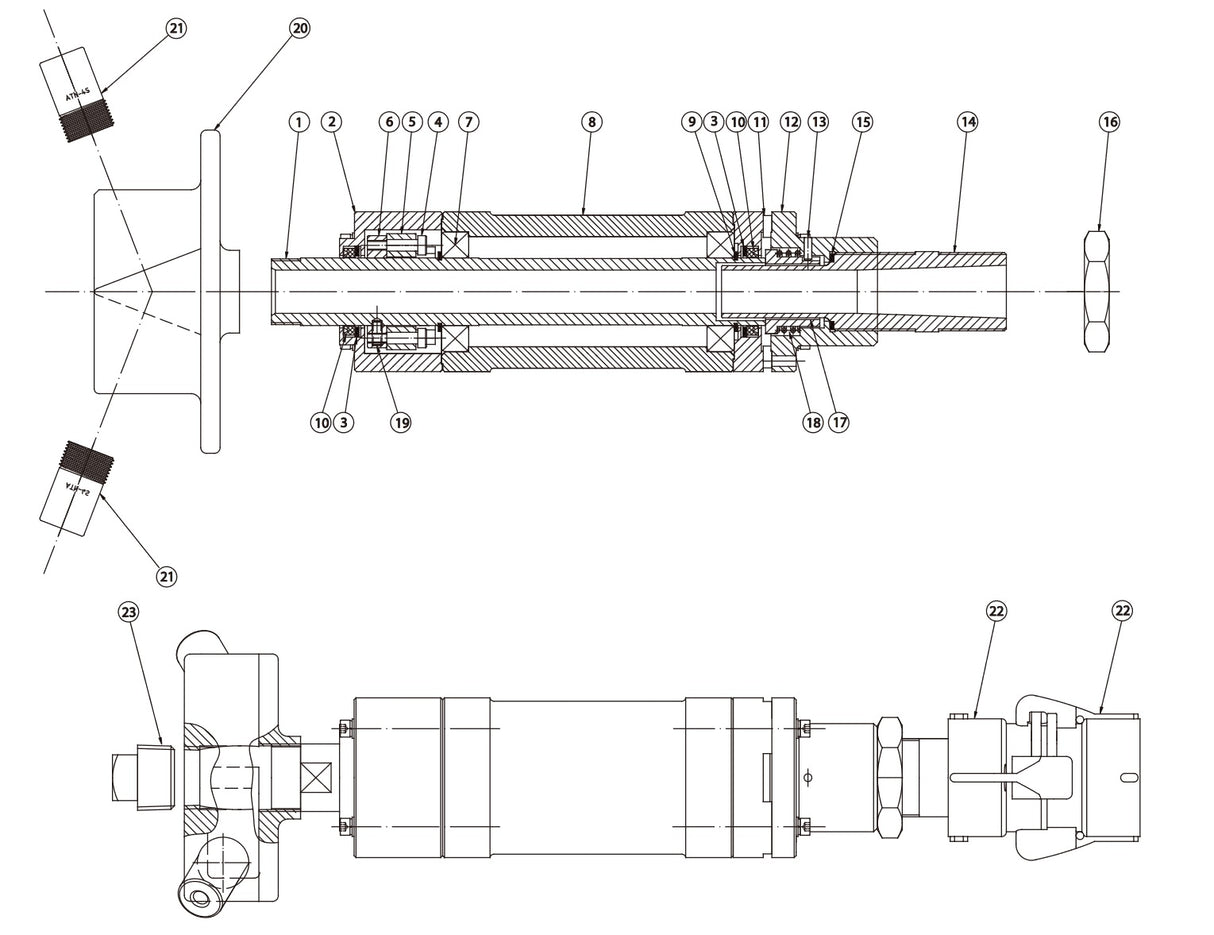 21
20
ATN-4S
1
2
6
5
4
7
8
9
3
10
11
12
13
15
14
16
10
3
19
18
17
ATN-4S
21
23
22
22